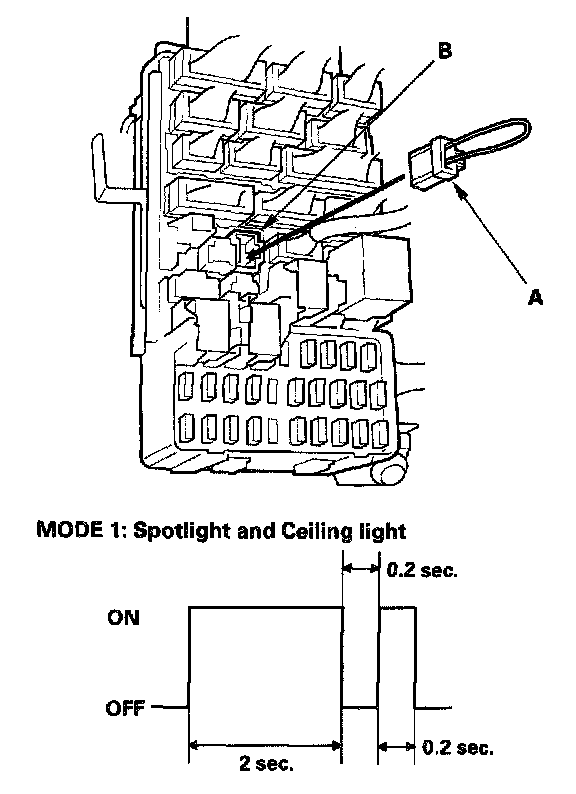 B

A

MODE 1: Spotlight and Ceiling light

0.2 sec.

ON

OFF

2 sec.

0.2 sec.