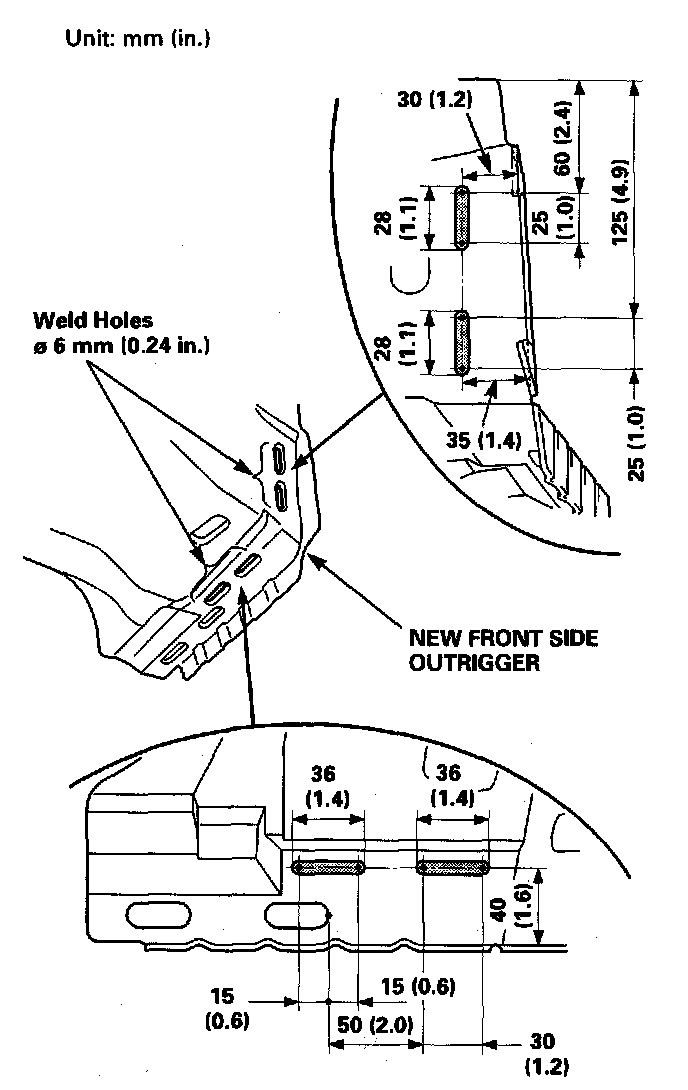 Unit: mm (in.)

30 (1.2)
60 (2.4)
125 (4.9)
28 (1.1)
25 (1.0)
28 (1.1)
35 (1.4)
25 (1.0)

Weld Holes
ø 6 mm (0.24 in.)

NEW FRONT SIDE OUTRIGGER

36 (1.4)
36 (1.4)
40 (1.6)
15 (0.6)
15 (0.6)
50 (2.0)
30 (1.2)