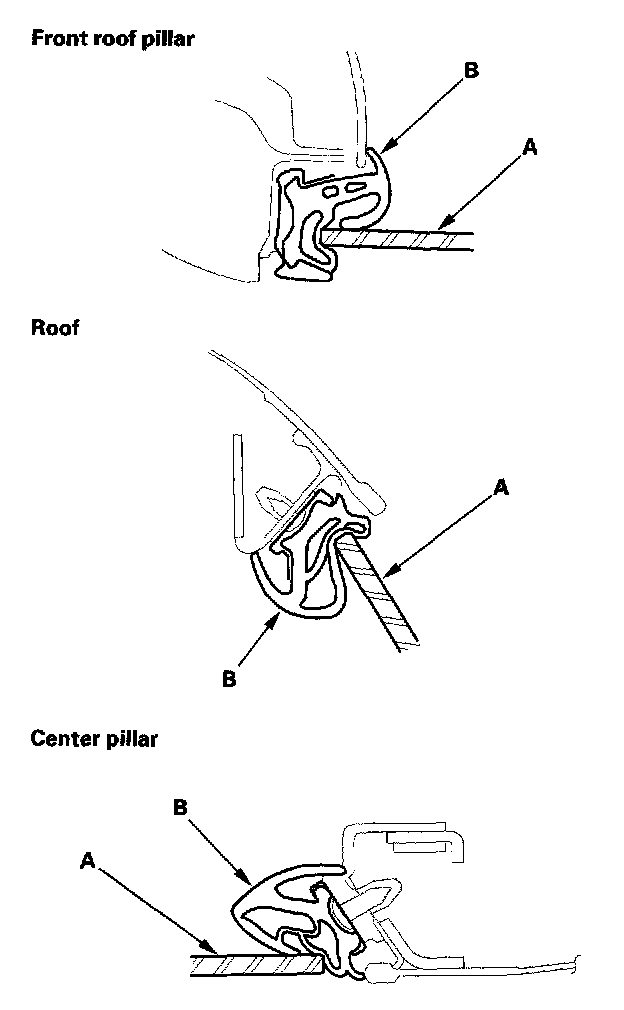 Front roof pillar

B

A

Roof

A

B

Center pillar

B

A