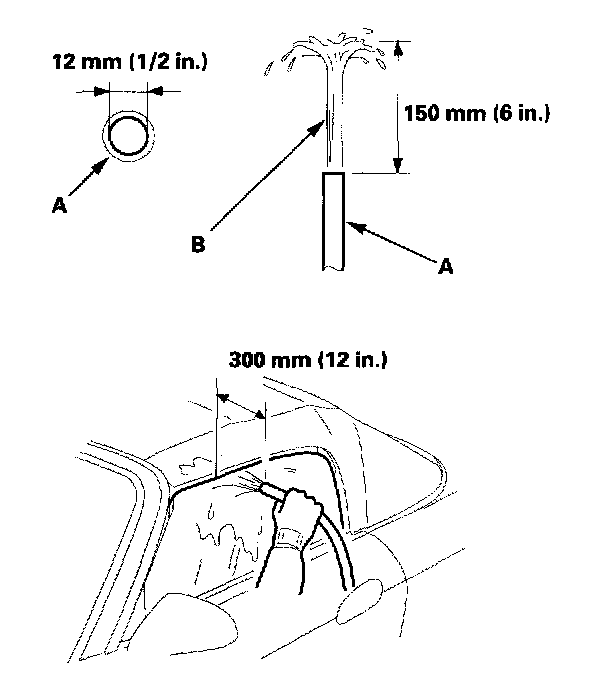 12 mm (1/2 in.)

A

150 mm (6 in.)

B

A

300 mm (12 in.)