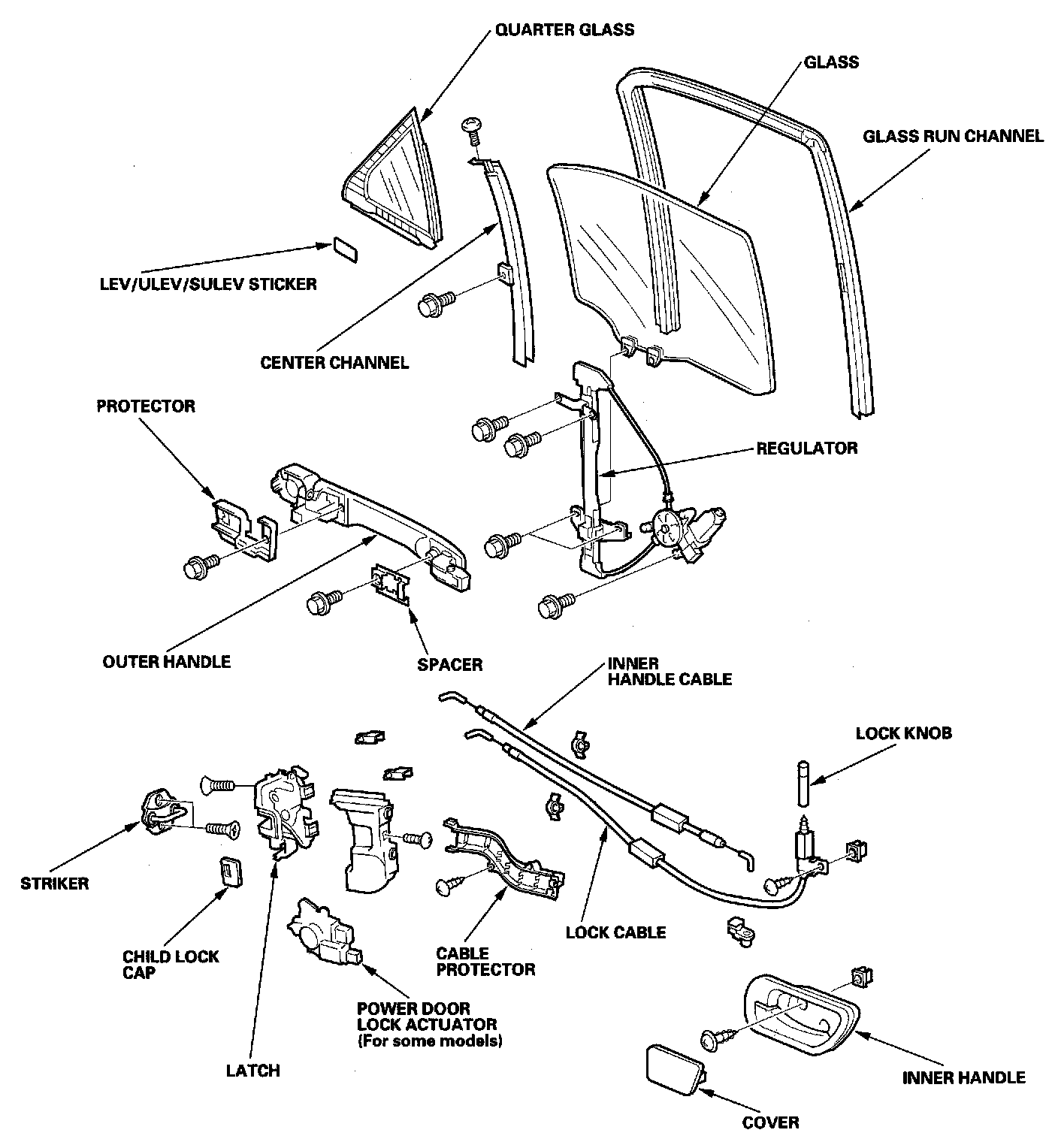 QUARTER GLASS

GLASS

GLASS RUN CHANNEL

LEV/ULEV/SULEV STICKER

CENTER CHANNEL

PROTECTOR

REGULATOR

OUTER HANDLE

SPACER

INNER HANDLE CABLE

LOCK KNOB

STRIKER

CHILD LOCK CAP

LATCH

POWER DOOR LOCK ACTUATOR (For some models)

CABLE PROTECTOR

LOCK CABLE

INNER HANDLE

COVER