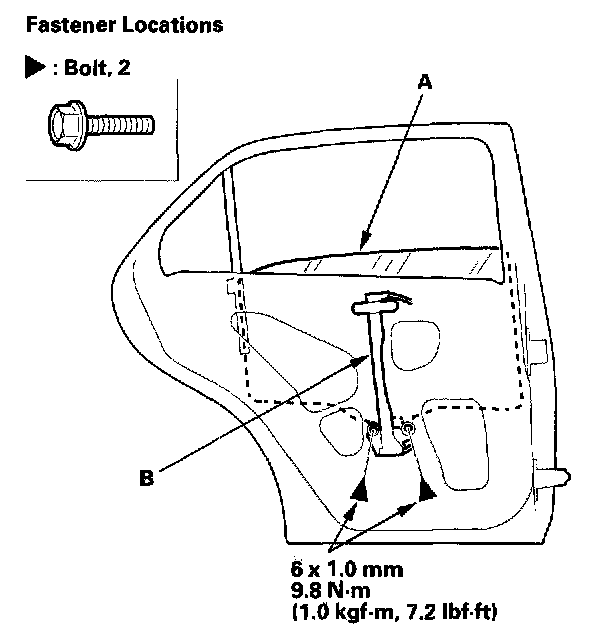 Fastener Locations

▶ : Bolt, 2

A

B

6 x 1.0 mm
9.8 N·m
(1.0 kgf·m, 7.2 lbf·ft)