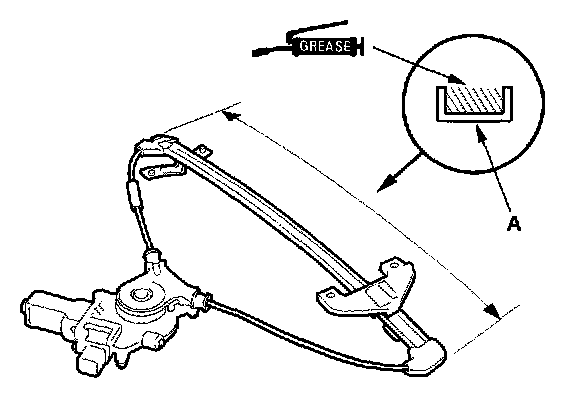 GREASE

A