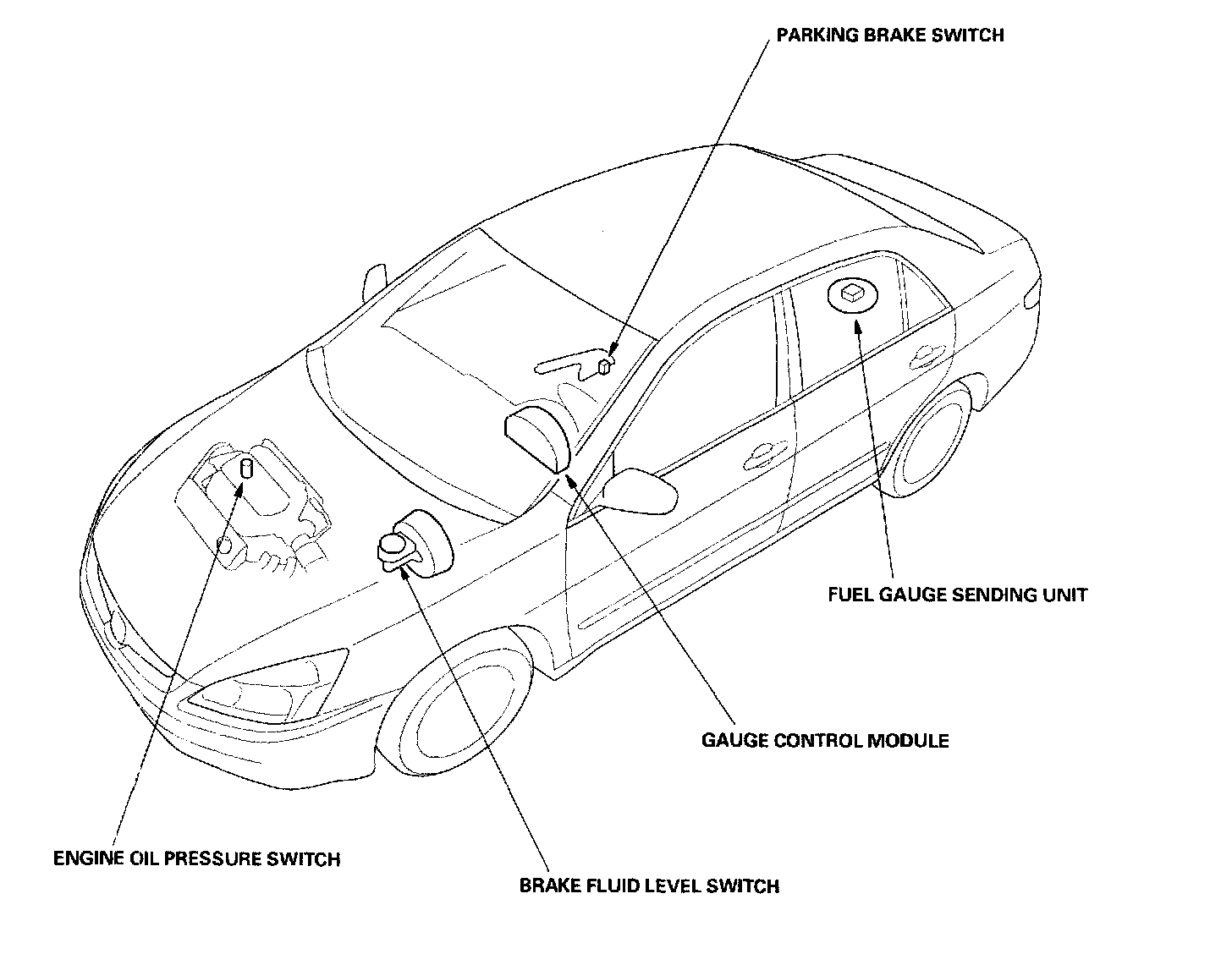 PARKING BRAKE SWITCH

FUEL GAUGE SENDING UNIT

GAUGE CONTROL MODULE

ENGINE OIL PRESSURE SWITCH

BRAKE FLUID LEVEL SWITCH