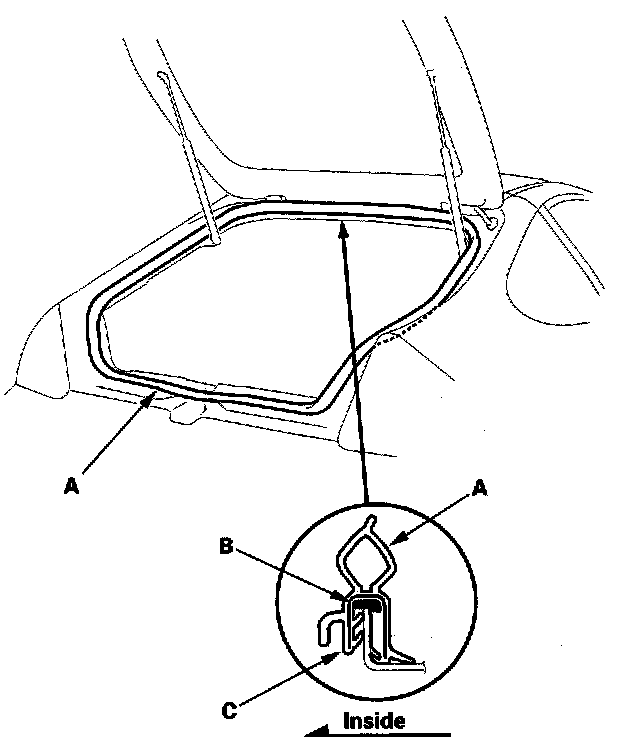 A

A

B

C

Inside