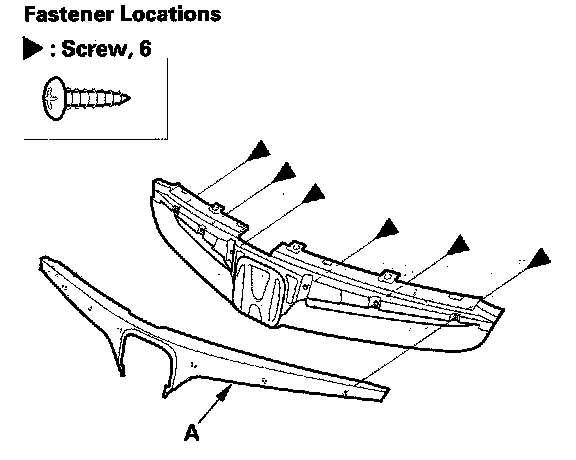 Fastener Locations

▶ : Screw, 6

A