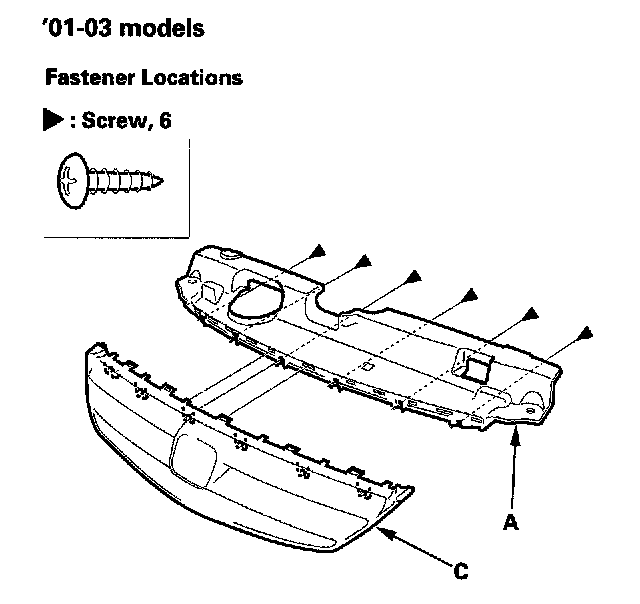 '01-03 models

Fastener Locations

▶ : Screw, 6

A

C