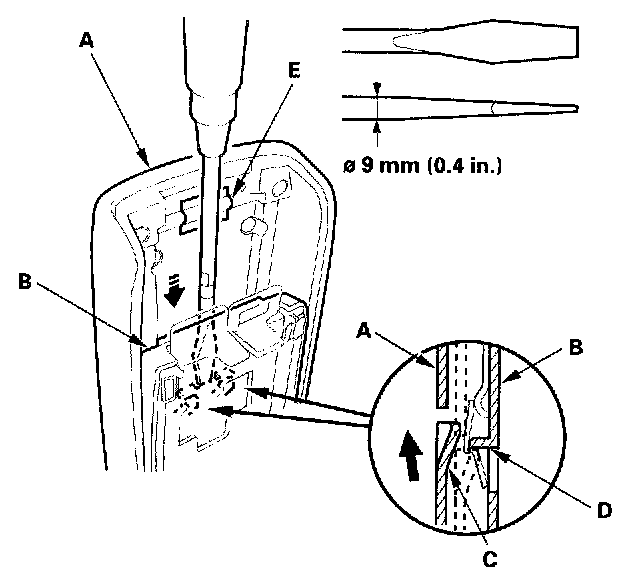 A

E

ø 9 mm (0.4 in.)

B

A

B

D

C