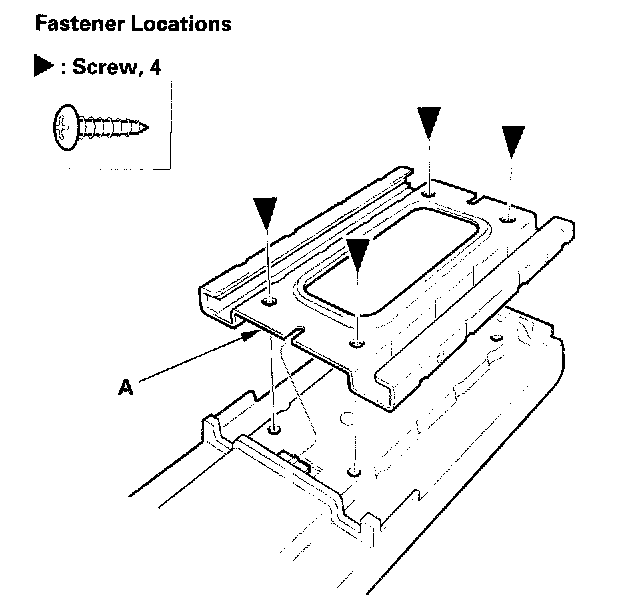 Fastener Locations

▶ : Screw, 4

A