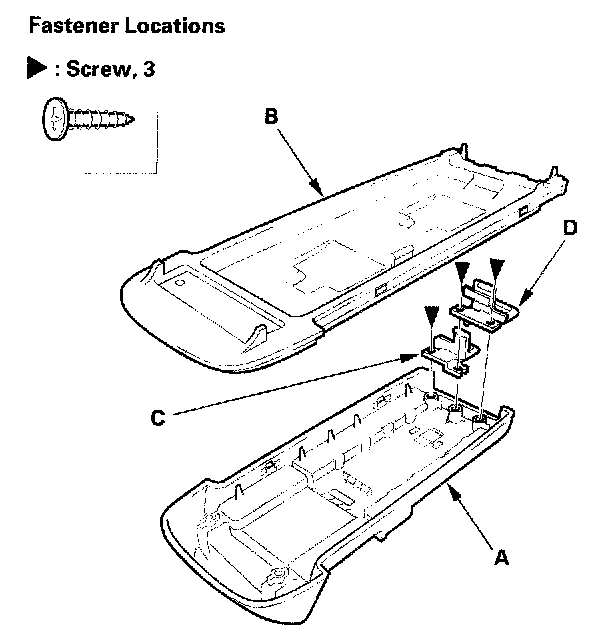 Fastener Locations

▶ : Screw, 3

B

D

C

A