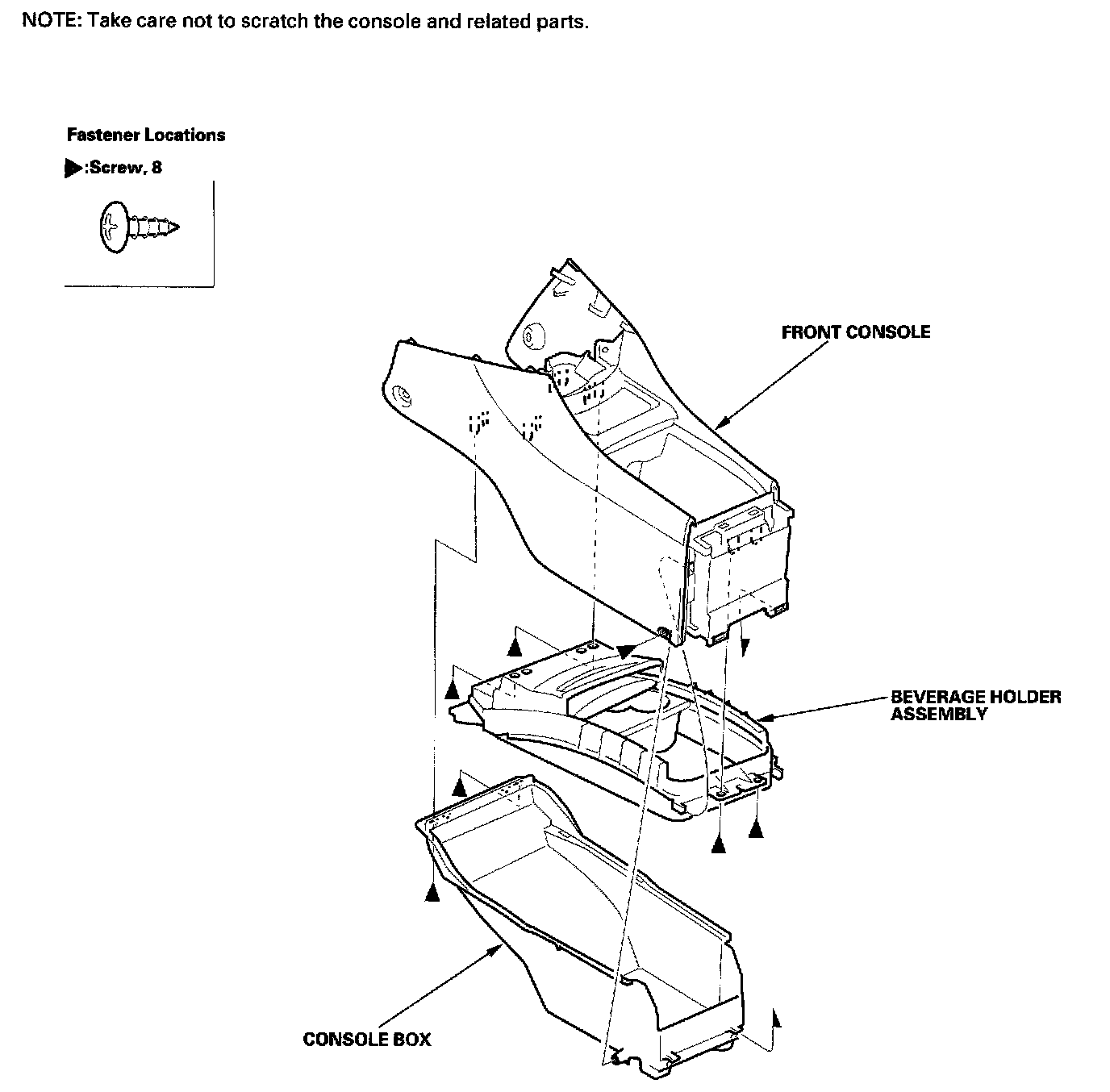 NOTE: Take care not to scratch the console and related parts.

Fastener Locations

▶:Screw, 8

FRONT CONSOLE

BEVERAGE HOLDER ASSEMBLY

CONSOLE BOX