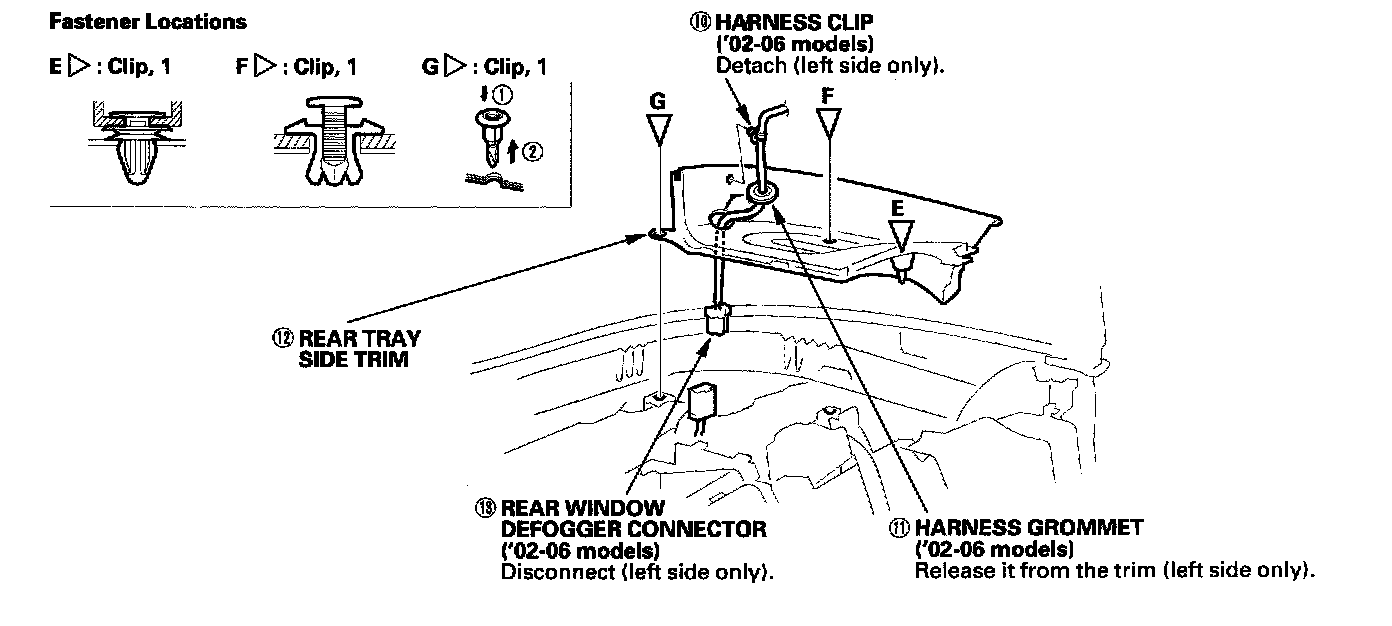 Fastener Locations

E ▷ : Clip, 1

F ▷ : Clip, 1

G ▷ : Clip, 1

①

②

⑩ HARNESS CLIP ('02-06 models) Detach (left side only).

G

F

E

⑫ REAR TRAY SIDE TRIM

⑬ REAR WINDOW DEFOGGER CONNECTOR ('02-06 models) Disconnect (left side only).

⑪ HARNESS GROMMET ('02-06 models) Release it from the trim (left side only).