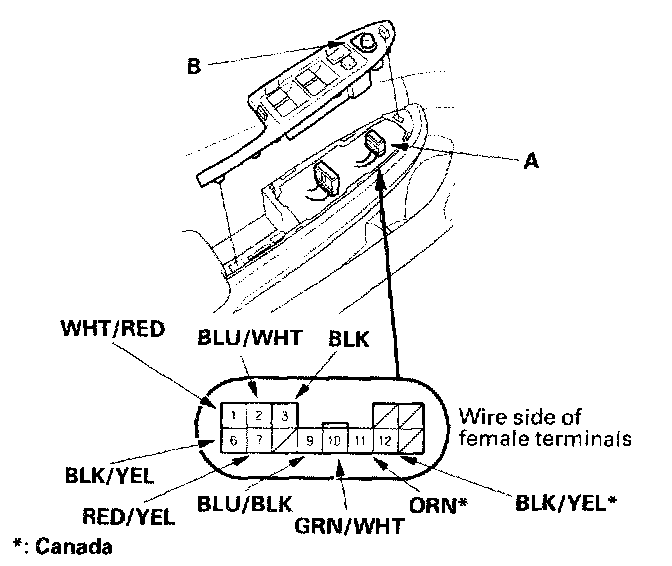 B

A

WHT/RED
BLU/WHT
BLK

1 2 3
6 7 9 10 11 12

Wire side of female terminals

BLK/YEL
RED/YEL
BLU/BLK
GRN/WHT
ORN*
BLK/YEL*

*: Canada