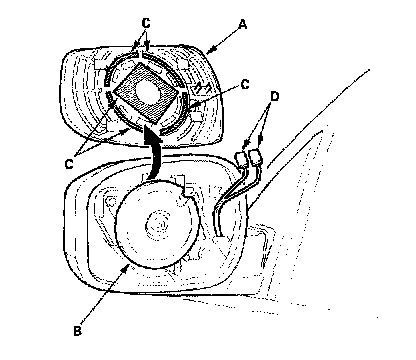 C
A
C
D
C
B