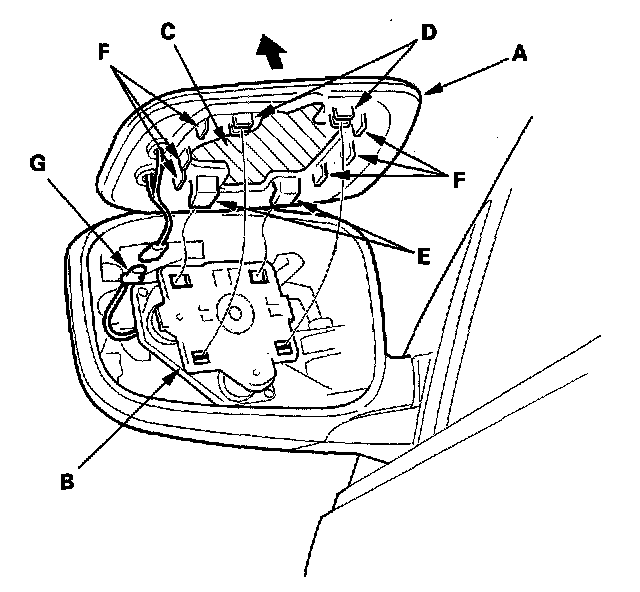 F
C
D
A
G
F
E
B