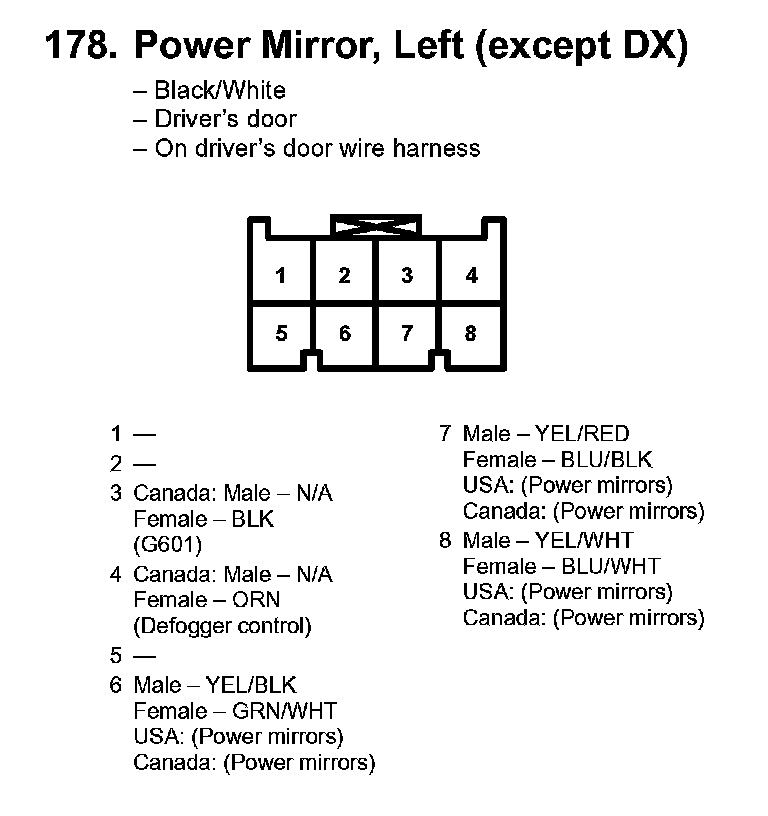 178. Power Mirror, Left (except DX)

– Black/White
– Driver's door
– On driver's door wire harness

1 2 3 4
5 6 7 8

1 —
2 —
3 Canada: Male – N/A
Female – BLK
(G601)
4 Canada: Male – N/A
Female – ORN
(Defogger control)
5 —
6 Male – YEL/BLK
Female – GRN/WHT
USA: (Power mirrors)
Canada: (Power mirrors)

7 Male – YEL/RED
Female – BLU/BLK
USA: (Power mirrors)
Canada: (Power mirrors)
8 Male – YEL/WHT
Female – BLU/WHT
USA: (Power mirrors)
Canada: (Power mirrors)