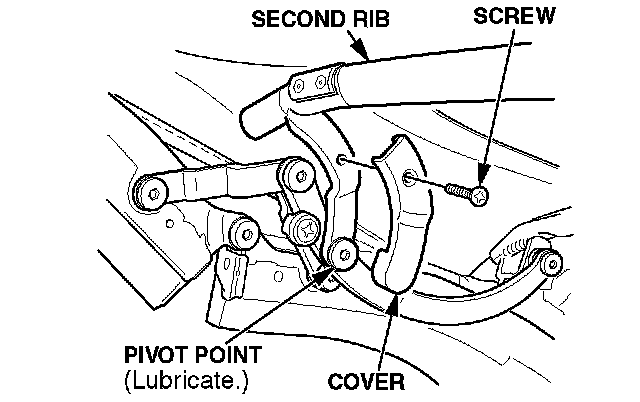 SECOND RIB

SCREW

PIVOT POINT
(Lubricate.)

COVER