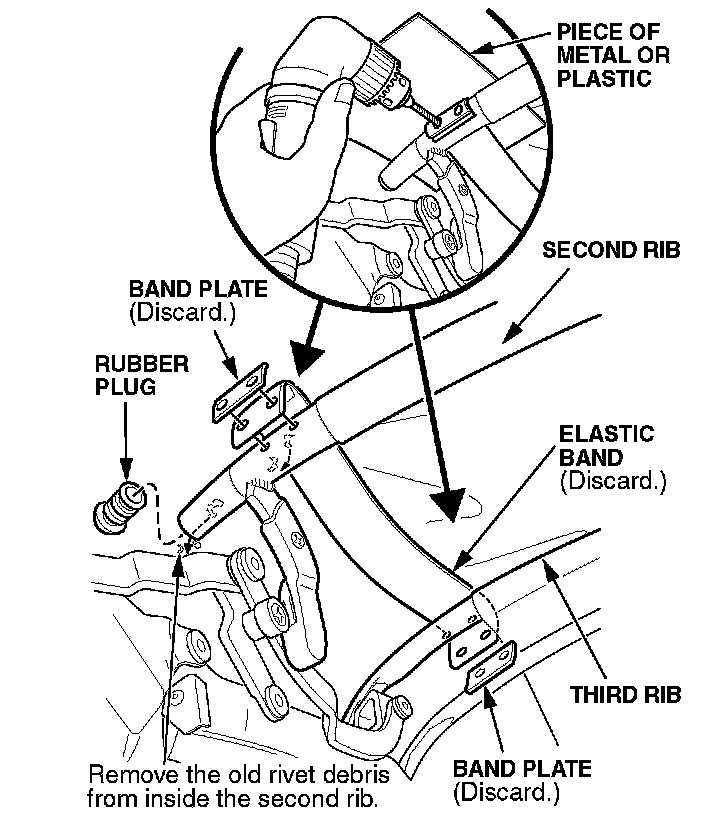 PIECE OF METAL OR PLASTIC

SECOND RIB

BAND PLATE
(Discard.)

RUBBER PLUG

ELASTIC BAND
(Discard.)

THIRD RIB

Remove the old rivet debris from inside the second rib.

BAND PLATE
(Discard.)