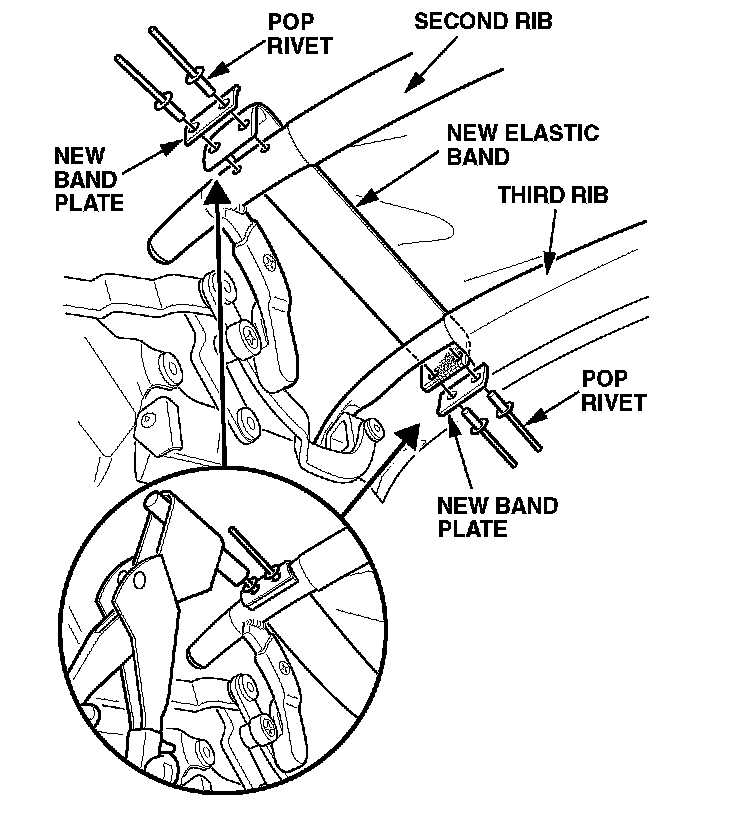 POP RIVET

SECOND RIB

NEW BAND PLATE

NEW ELASTIC BAND

THIRD RIB

POP RIVET

NEW BAND PLATE