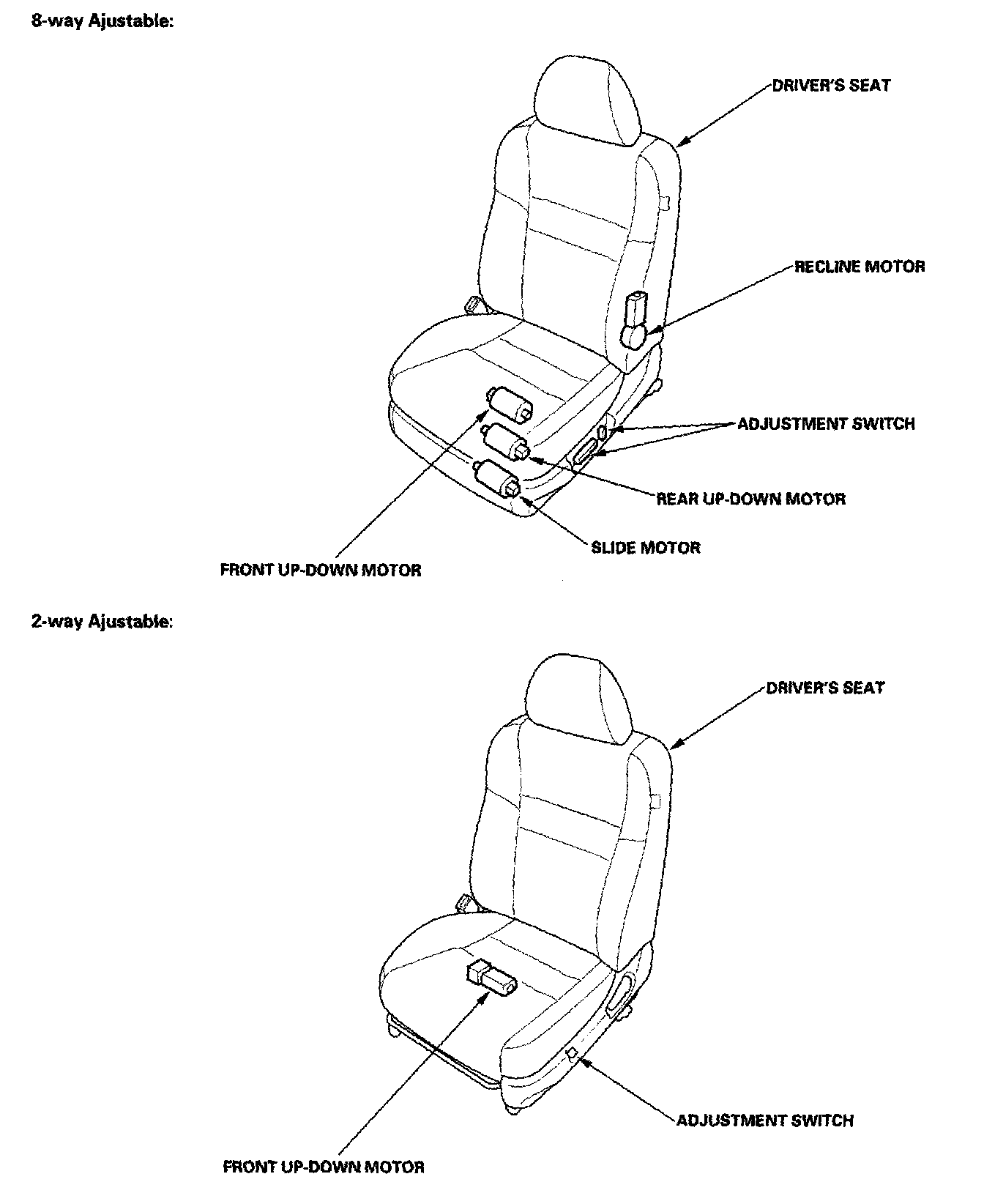 8-way Ajustable:

DRIVER'S SEAT

RECLINE MOTOR

ADJUSTMENT SWITCH

REAR UP-DOWN MOTOR

SLIDE MOTOR

FRONT UP-DOWN MOTOR

2-way Ajustable:

DRIVER'S SEAT

ADJUSTMENT SWITCH

FRONT UP-DOWN MOTOR