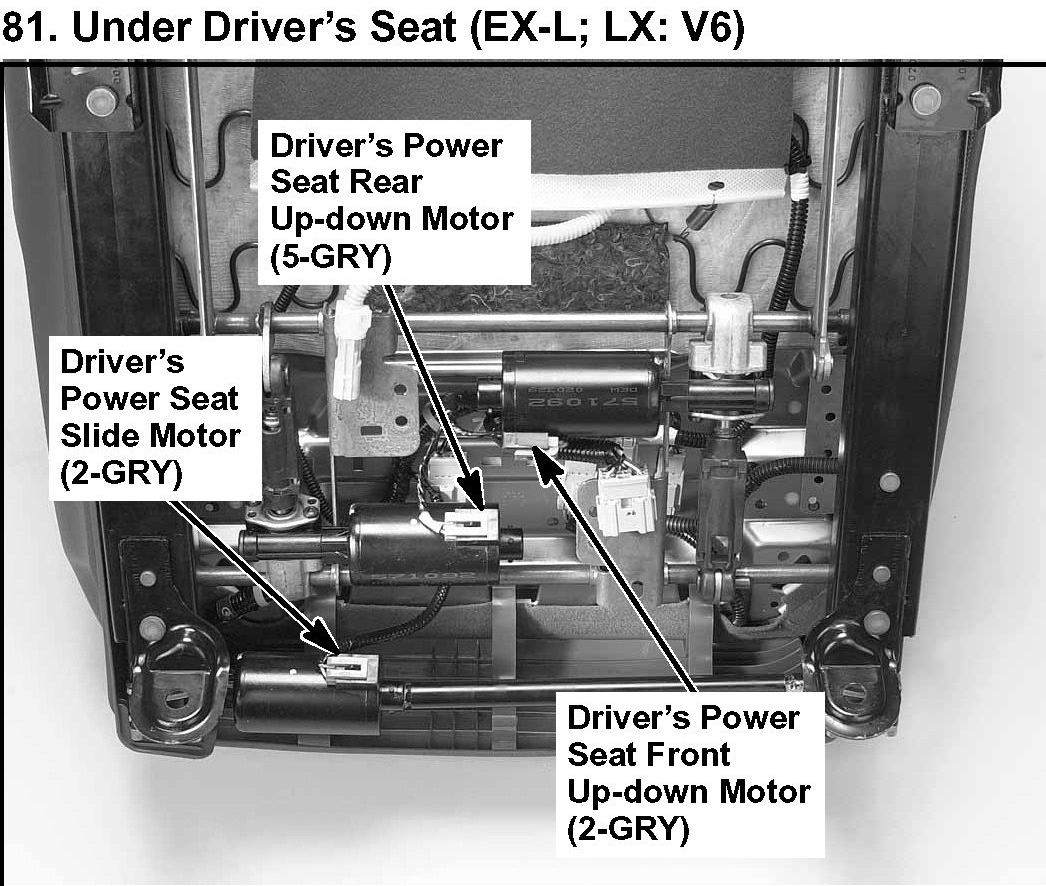 81. Under Driver's Seat (EX-L; LX: V6)

Driver's Power Seat Rear Up-down Motor (5-GRY)

Driver's Power Seat Slide Motor (2-GRY)

Driver's Power Seat Front Up-down Motor (2-GRY)