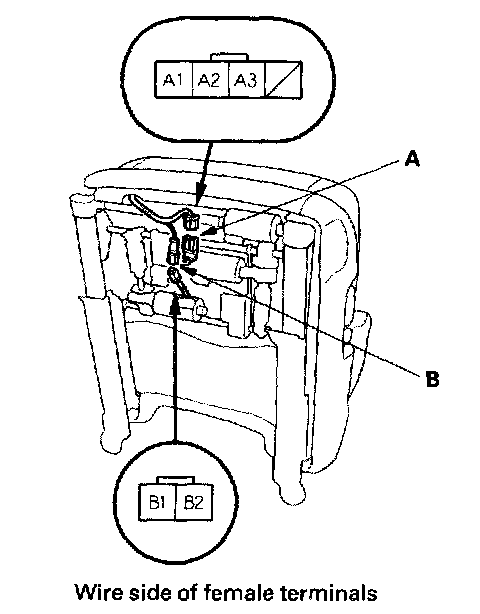 A1 A2 A3

A

B

B1 B2

Wire side of female terminals