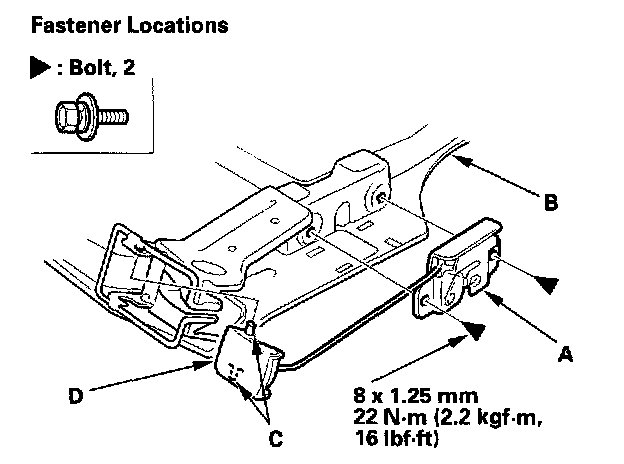 Fastener Locations

▶ : Bolt, 2

B

A

D

C

8 x 1.25 mm
22 N·m (2.2 kgf·m, 16 lbf·ft)