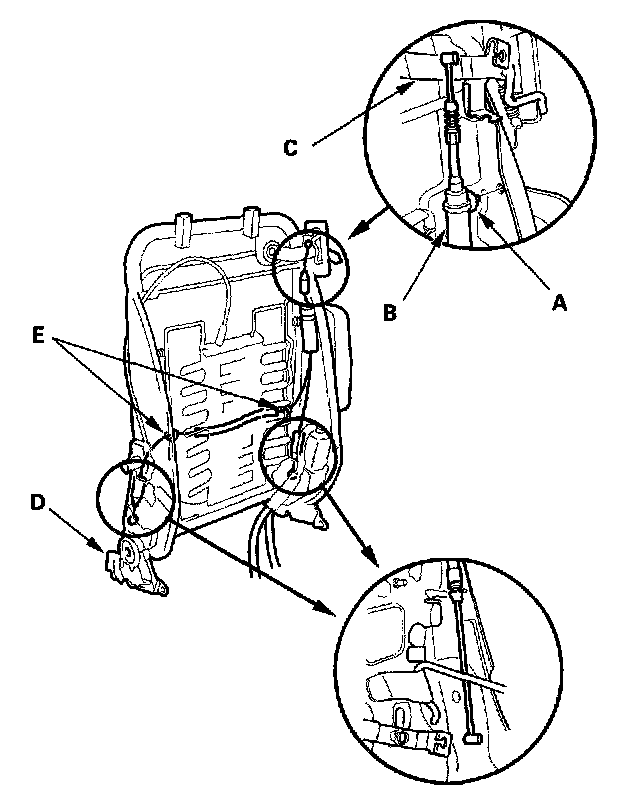 C
B
A
E
D