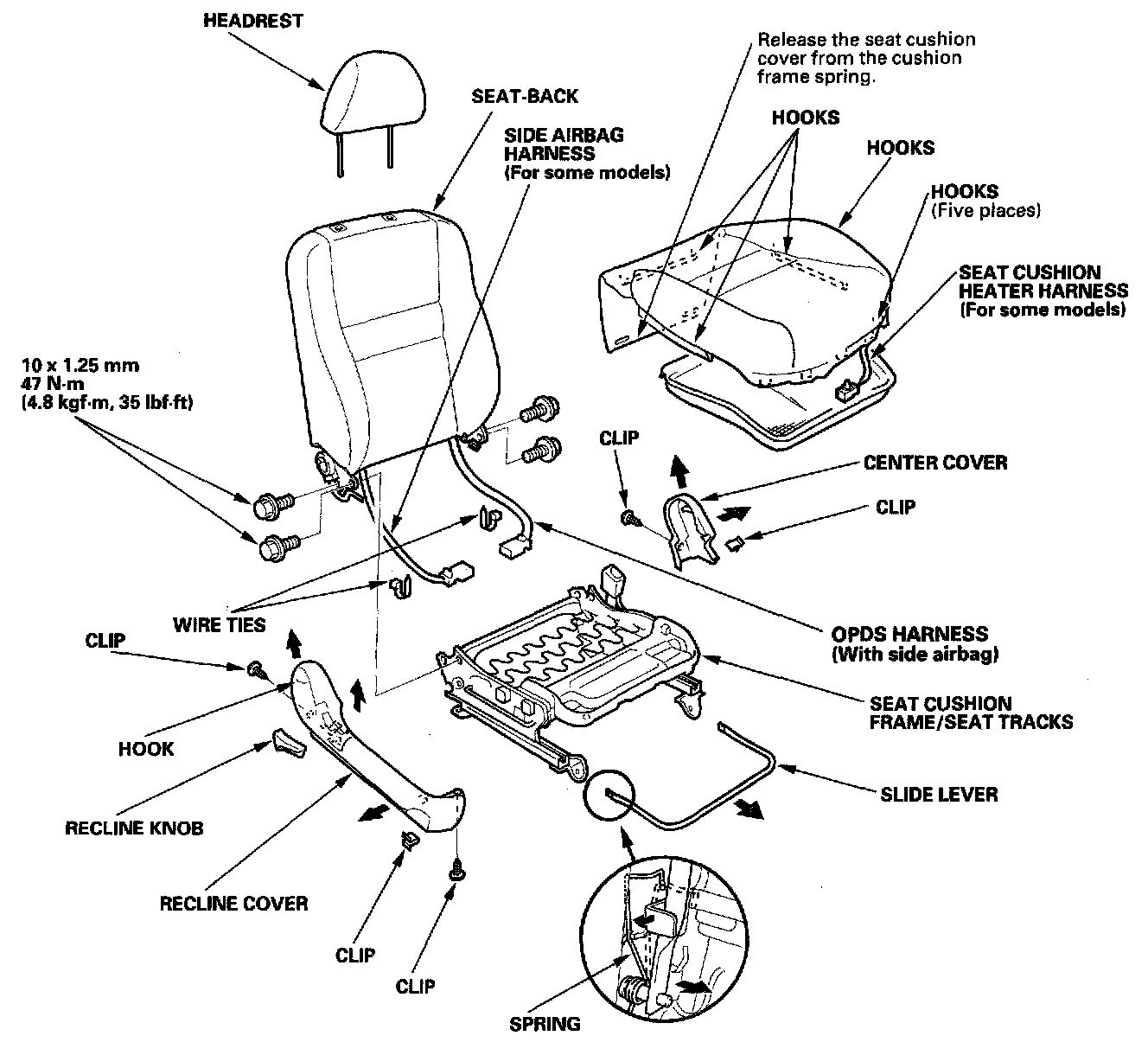 HEADREST

SEAT-BACK

SIDE AIRBAG HARNESS
(For some models)

Release the seat cushion cover from the cushion frame spring.

HOOKS

HOOKS

HOOKS
(Five places)

SEAT CUSHION HEATER HARNESS
(For some models)

10 x 1.25 mm
47 N·m
(4.8 kgf·m, 35 lbf·ft)

CLIP

CENTER COVER

CLIP

WIRE TIES

CLIP

OPDS HARNESS
(With side airbag)

SEAT CUSHION FRAME/SEAT TRACKS

HOOK

RECLINE KNOB

SLIDE LEVER

RECLINE COVER

CLIP

CLIP

SPRING