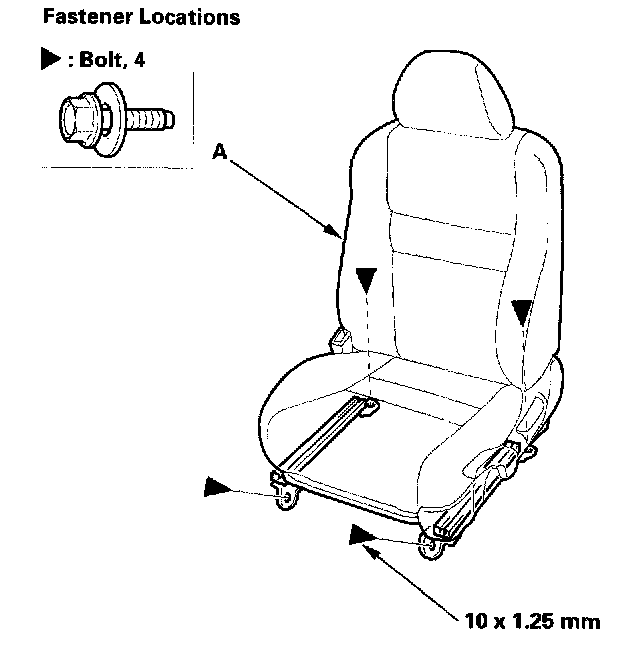 Fastener Locations

▶ : Bolt, 4

A

10 x 1.25 mm