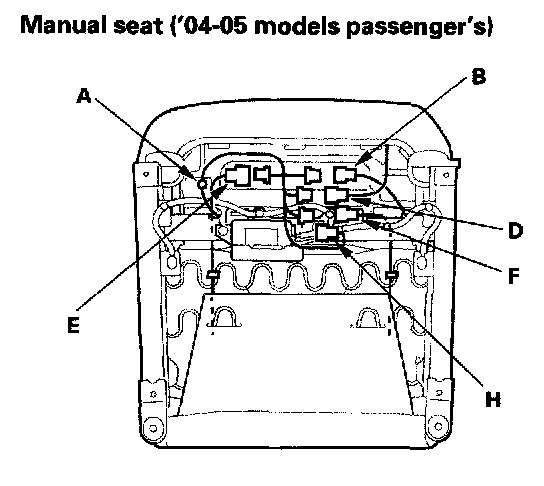 Manual seat ('04-05 models passenger's)

A

B

D

F

E

H