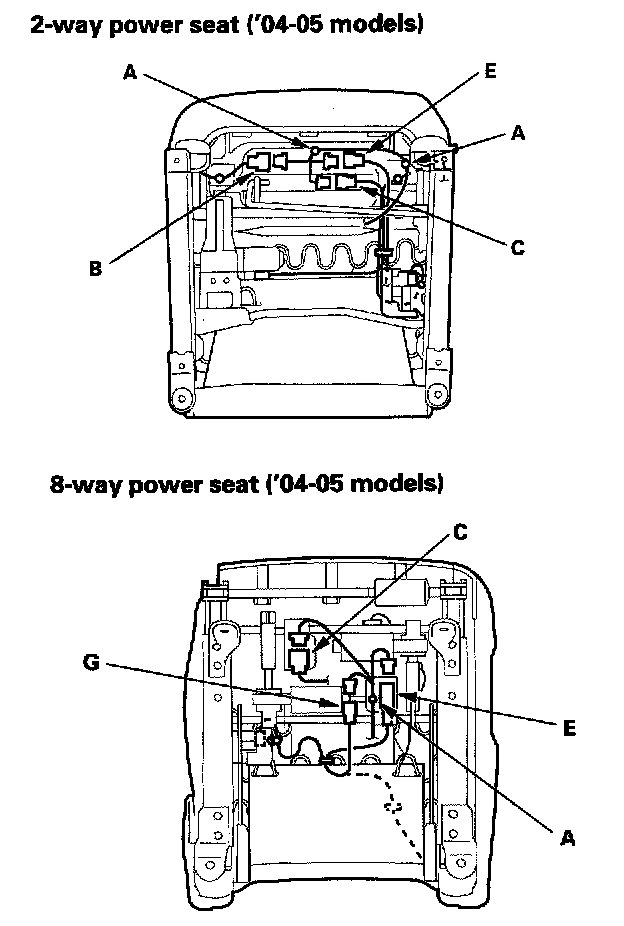 2-way power seat ('04-05 models)

A

E

A

B

C

8-way power seat ('04-05 models)

C

G

E

A