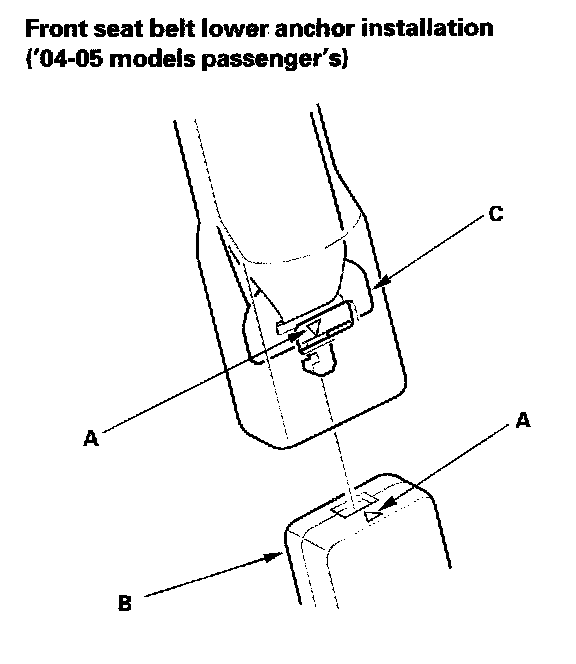 Front seat belt lower anchor installation ('04-05 models passenger's)

C

A

A

B