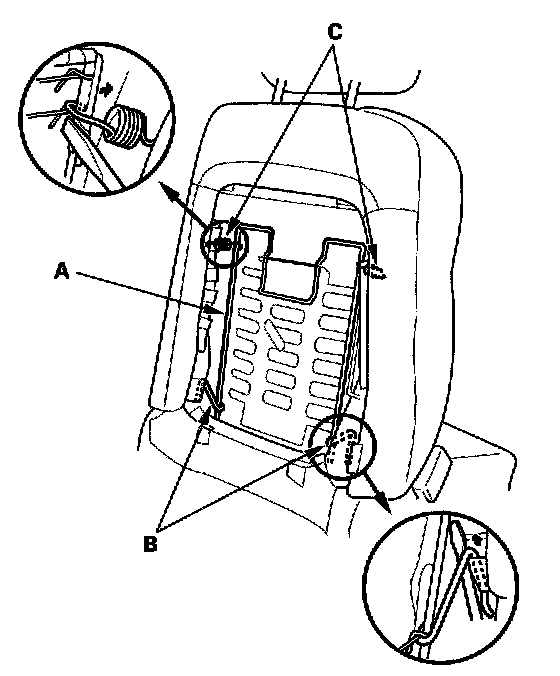 C

A

B