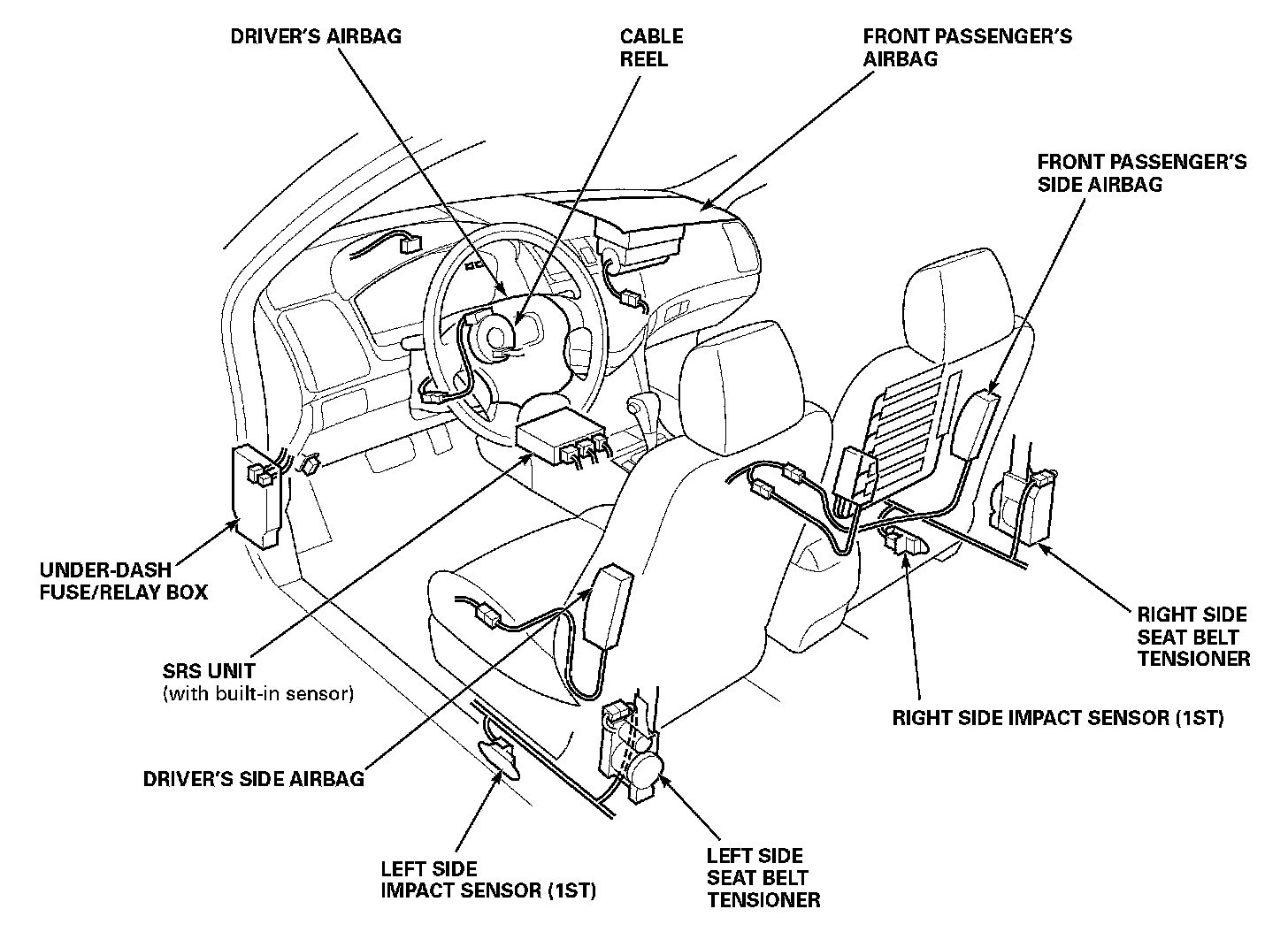 DRIVER'S AIRBAG

CABLE REEL

FRONT PASSENGER'S AIRBAG

FRONT PASSENGER'S SIDE AIRBAG

UNDER-DASH FUSE/RELAY BOX

SRS UNIT
(with built-in sensor)

DRIVER'S SIDE AIRBAG

LEFT SIDE IMPACT SENSOR (1ST)

LEFT SIDE SEAT BELT TENSIONER

RIGHT SIDE IMPACT SENSOR (1ST)

RIGHT SIDE SEAT BELT TENSIONER