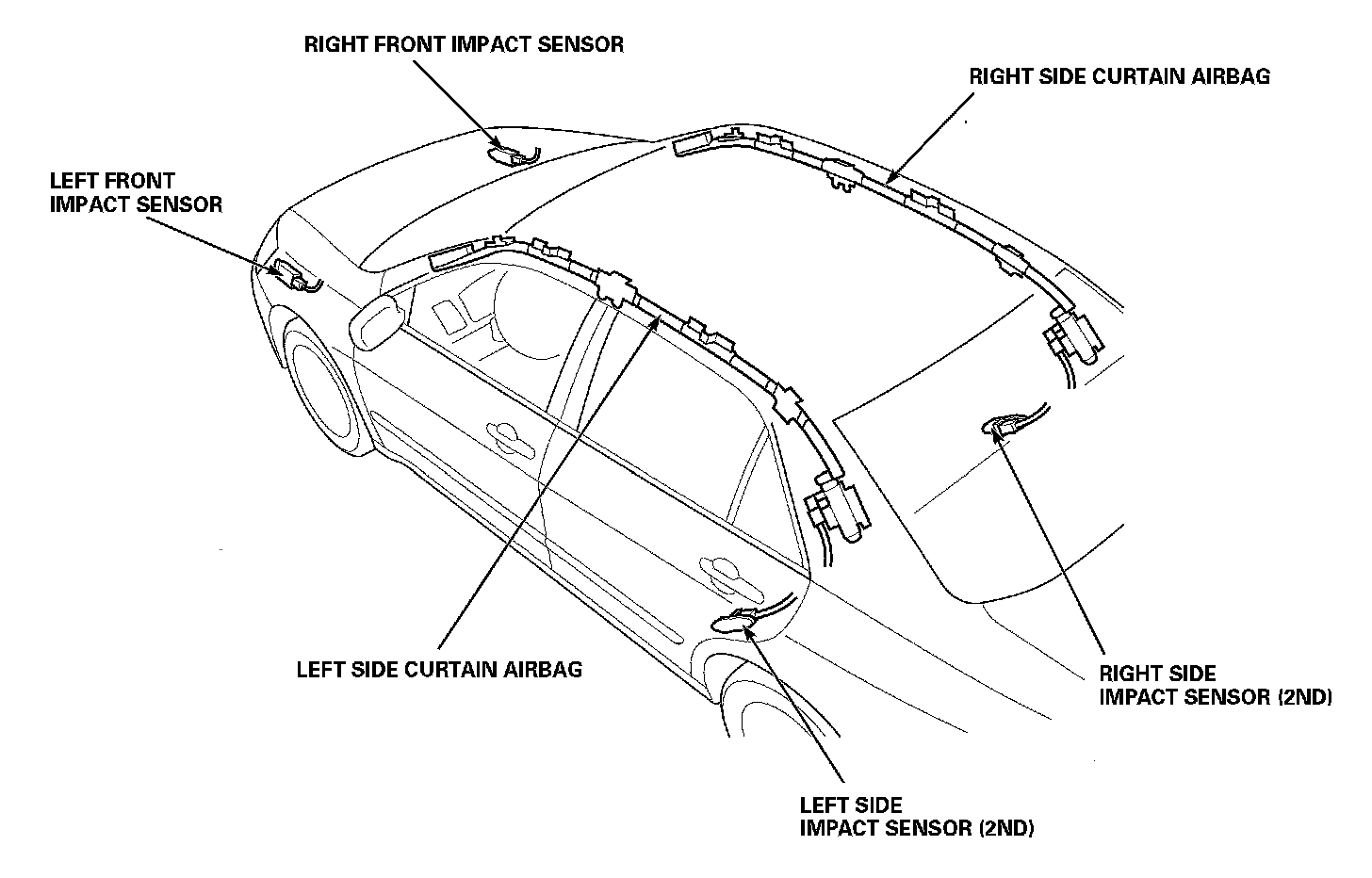 RIGHT FRONT IMPACT SENSOR

RIGHT SIDE CURTAIN AIRBAG

LEFT FRONT IMPACT SENSOR

LEFT SIDE CURTAIN AIRBAG

RIGHT SIDE IMPACT SENSOR (2ND)

LEFT SIDE IMPACT SENSOR (2ND)