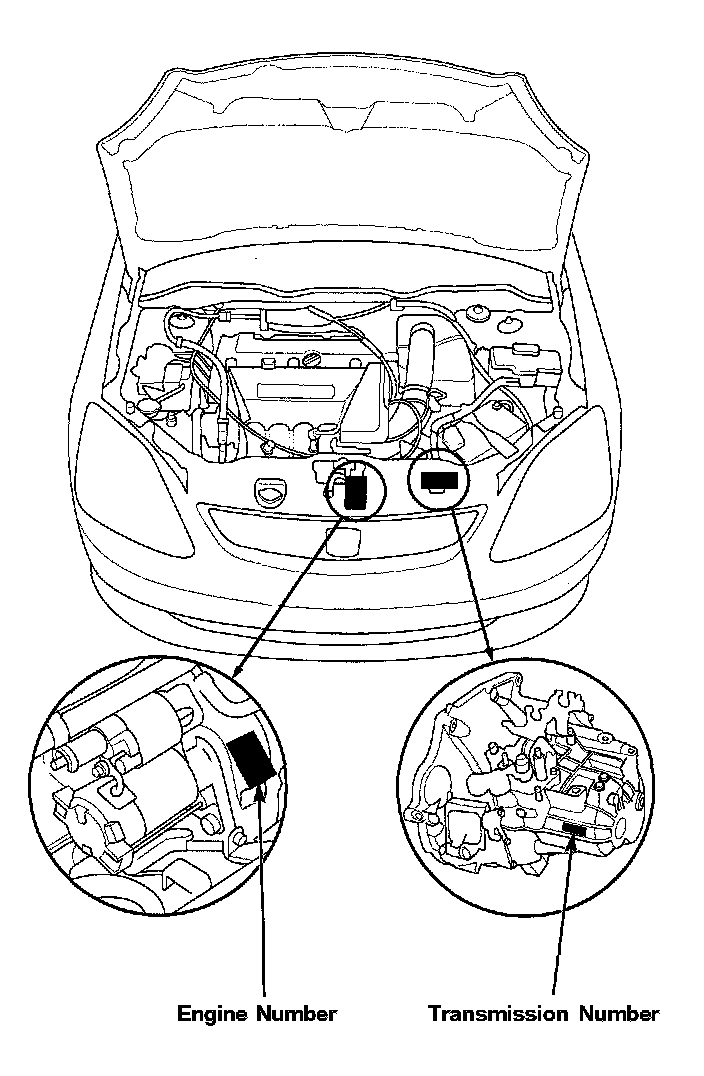 Engine Number

Transmission Number