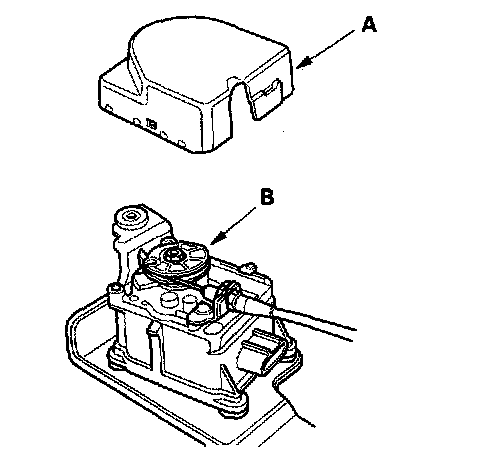 A

B