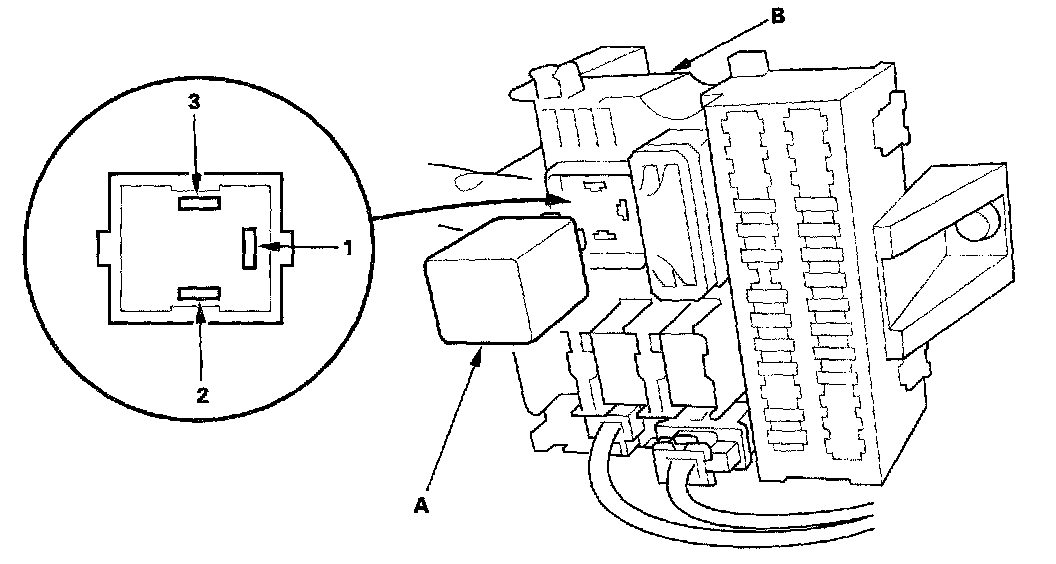 B
3
1
2
A