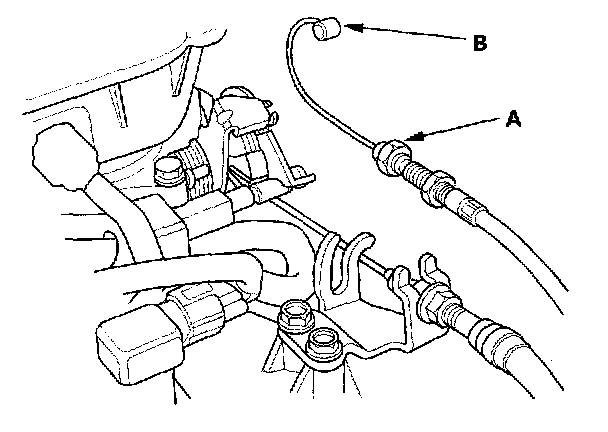 B
A