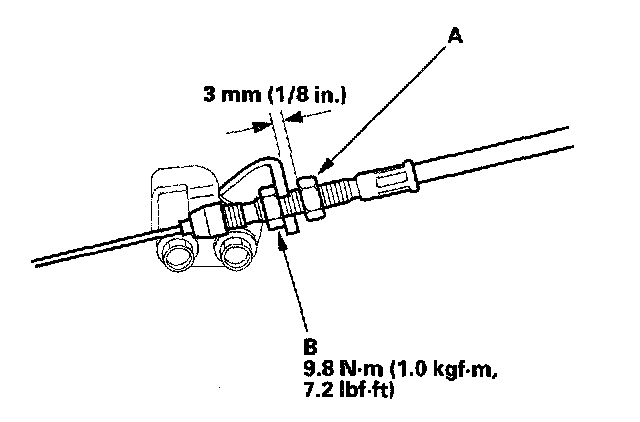 A

3 mm (1/8 in.)

B
9.8 N·m (1.0 kgf·m, 7.2 lbf·ft)