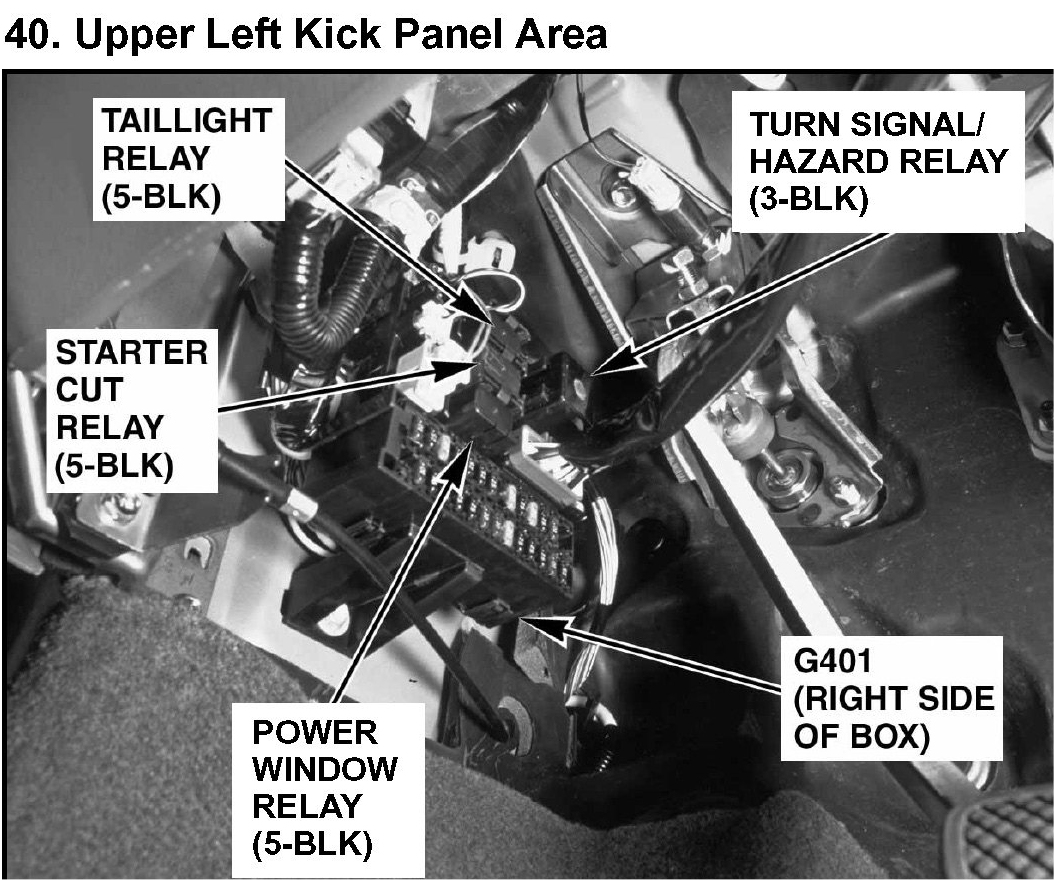 40. Upper Left Kick Panel Area

TAILLIGHT RELAY (5-BLK)

TURN SIGNAL/ HAZARD RELAY (3-BLK)

STARTER CUT RELAY (5-BLK)

G401 (RIGHT SIDE OF BOX)

POWER WINDOW RELAY (5-BLK)