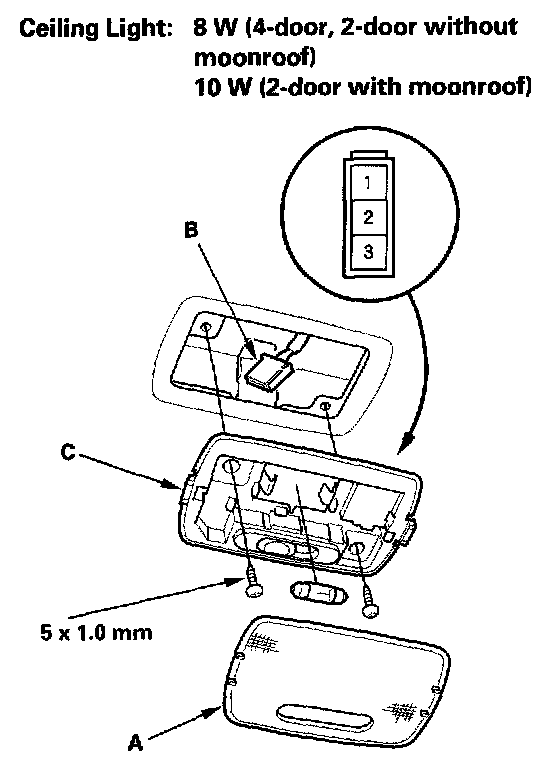 Ceiling Light: 8 W (4-door, 2-door without moonroof)
10 W (2-door with moonroof)

1
2
3

B

C

5 x 1.0 mm

A