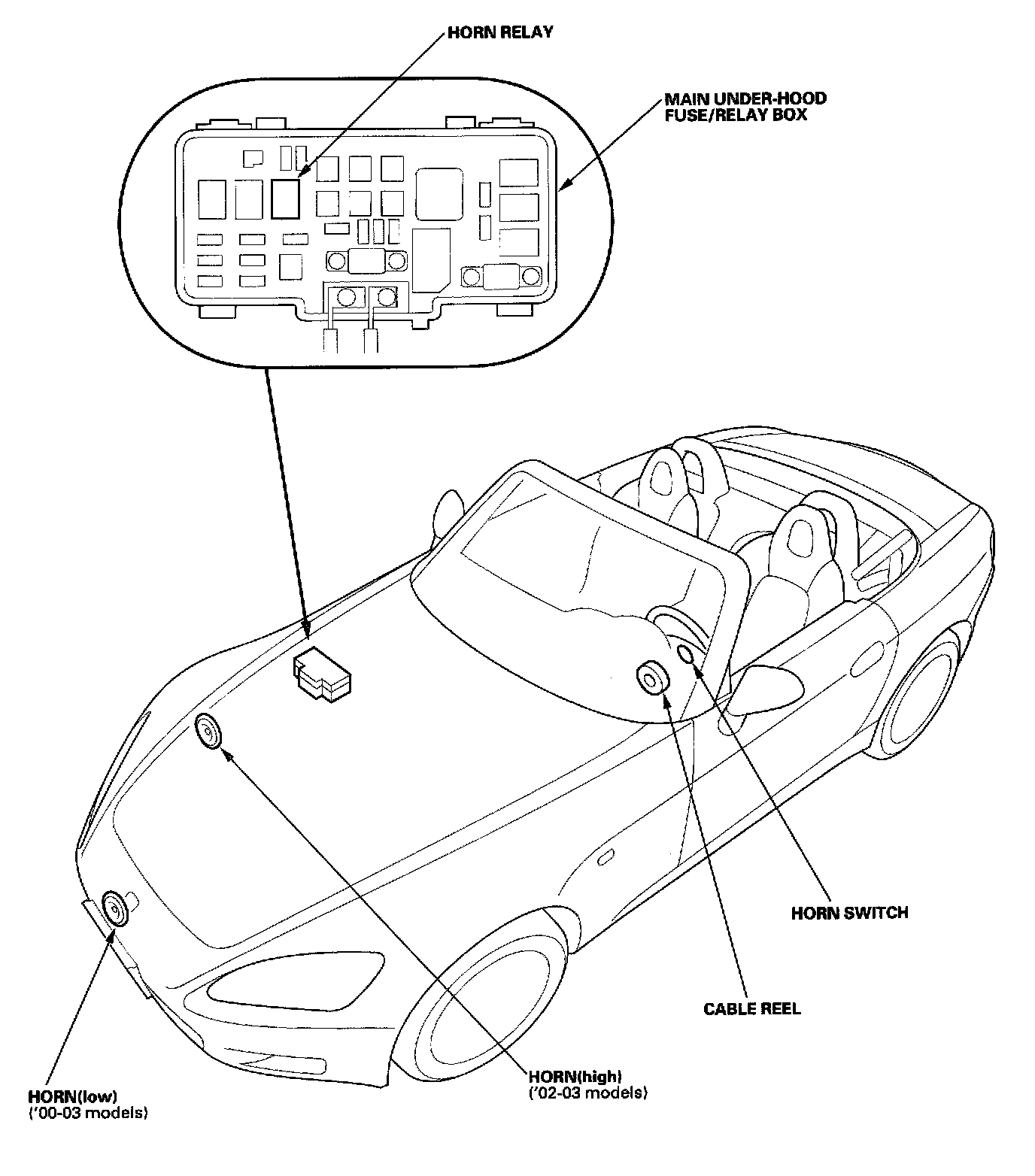 HORN RELAY

MAIN UNDER-HOOD FUSE/RELAY BOX

HORN SWITCH

CABLE REEL

HORN(high) ('02-03 models)

HORN(low) ('00-03 models)