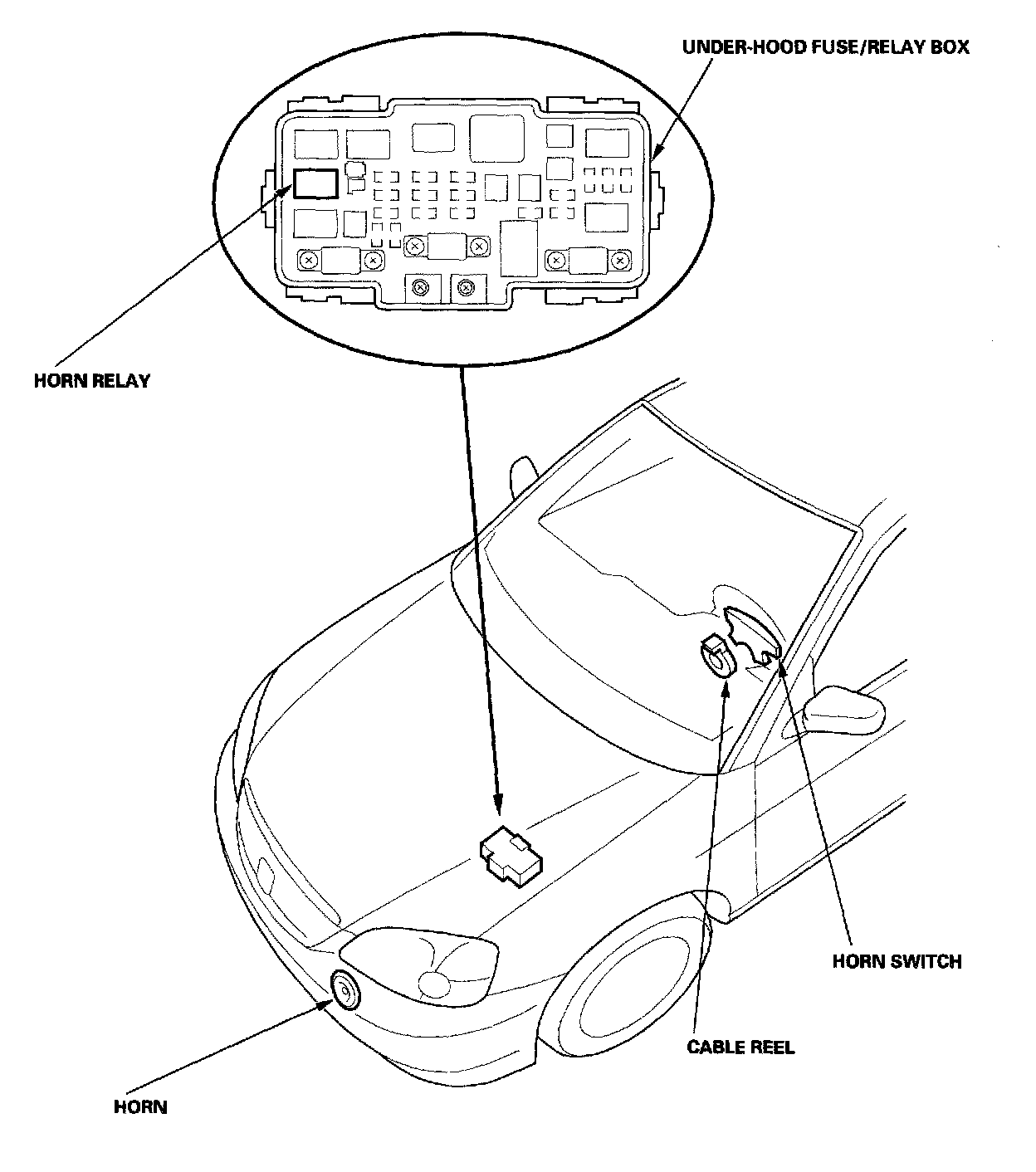 UNDER-HOOD FUSE/RELAY BOX

HORN RELAY

HORN SWITCH

CABLE REEL

HORN