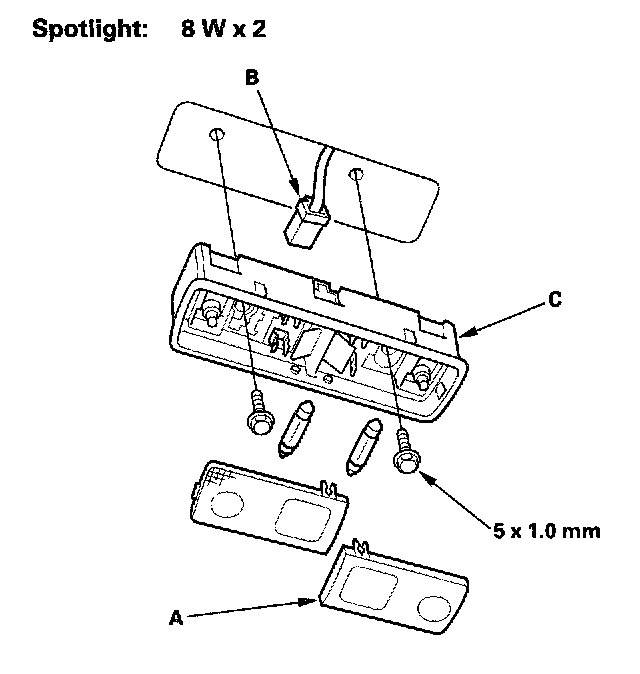 Spotlight: 8 W x 2

B

C

5 x 1.0 mm

A