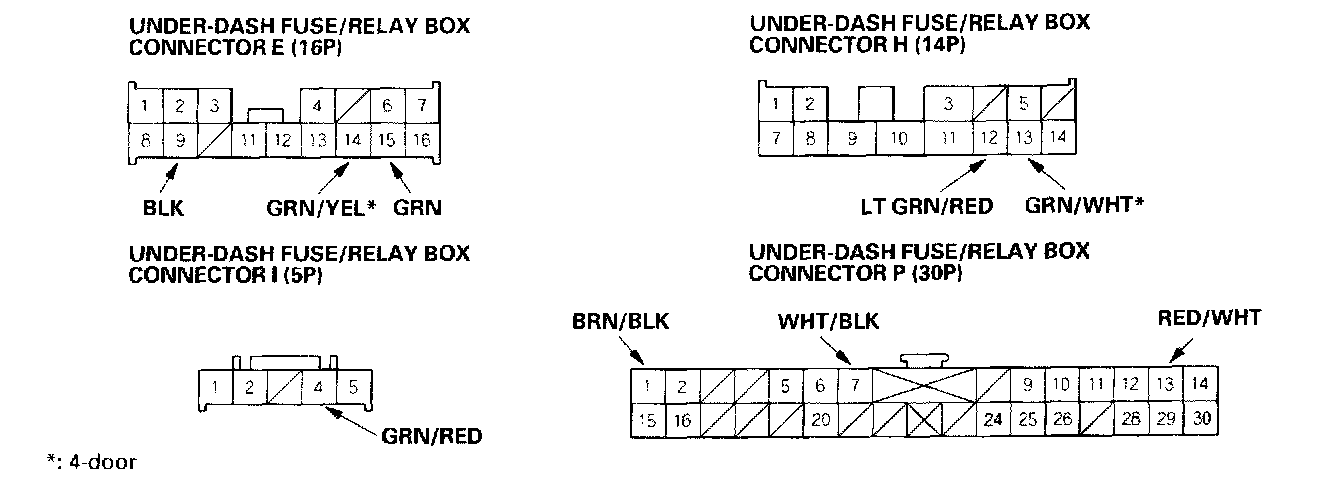 UNDER-DASH FUSE/RELAY BOX
CONNECTOR E (16P)

1 2 3 4 6 7
8 9 11 12 13 14 15 16

BLK GRN/YEL* GRN

UNDER-DASH FUSE/RELAY BOX
CONNECTOR H (14P)

1 2 3 5
7 8 9 10 11 12 13 14

LT GRN/RED GRN/WHT*

UNDER-DASH FUSE/RELAY BOX
CONNECTOR I (5P)

1 2 4 5

GRN/RED

UNDER-DASH FUSE/RELAY BOX
CONNECTOR P (30P)

BRN/BLK WHT/BLK RED/WHT

1 2 5 6 7 9 10 11 12 13 14
15 16 20 24 25 26 28 29 30

*: 4-door