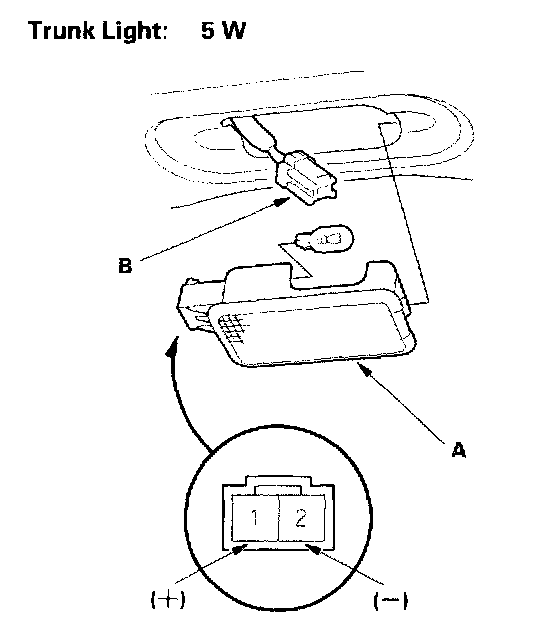 Trunk Light: 5 W

B

A

1 2

(+) (−)