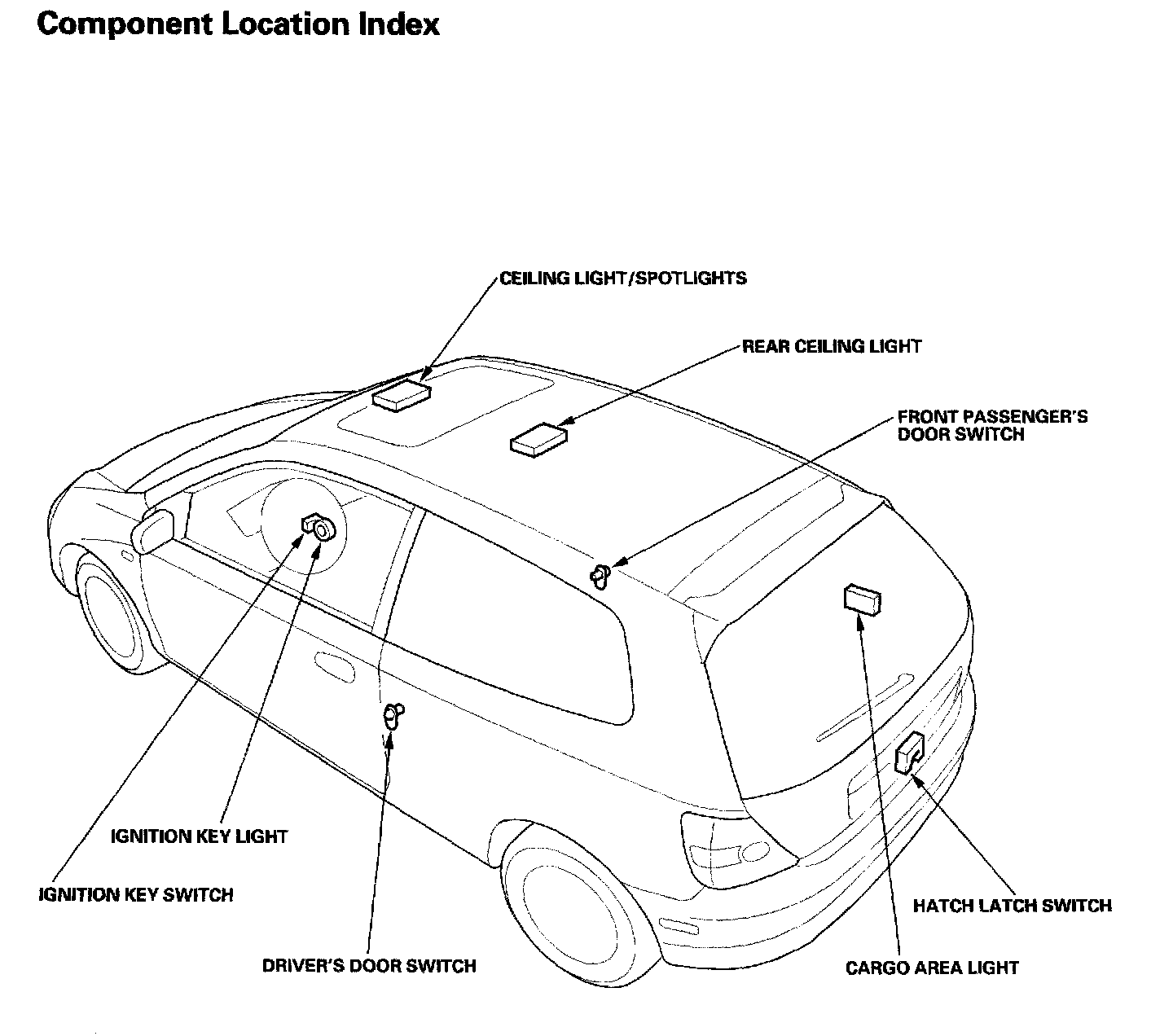 Component Location Index

CEILING LIGHT/SPOTLIGHTS

REAR CEILING LIGHT

FRONT PASSENGER'S DOOR SWITCH

IGNITION KEY LIGHT

IGNITION KEY SWITCH

DRIVER'S DOOR SWITCH

HATCH LATCH SWITCH

CARGO AREA LIGHT