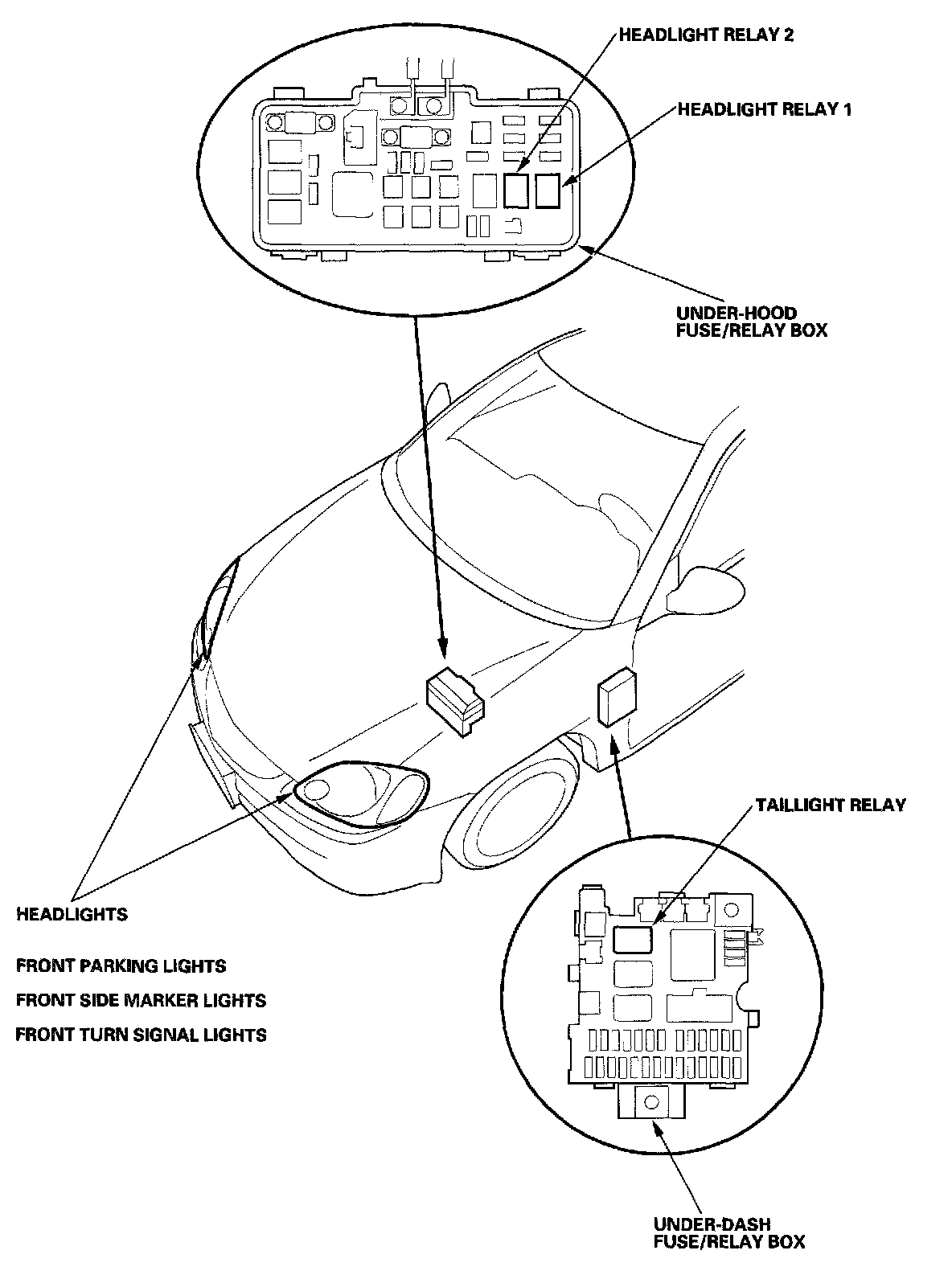 HEADLIGHT RELAY 2

HEADLIGHT RELAY 1

UNDER-HOOD
FUSE/RELAY BOX

TAILLIGHT RELAY

HEADLIGHTS

FRONT PARKING LIGHTS

FRONT SIDE MARKER LIGHTS

FRONT TURN SIGNAL LIGHTS

UNDER-DASH
FUSE/RELAY BOX